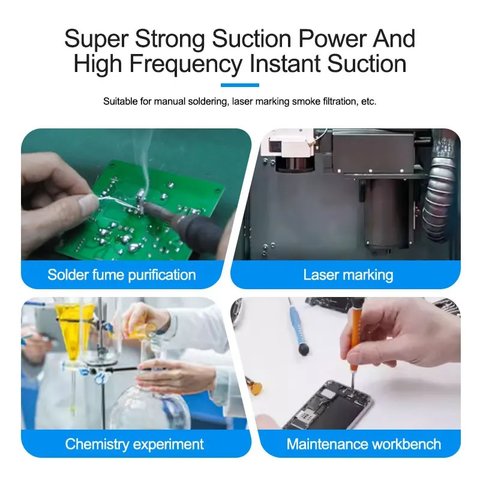 Super Strong Suction Power And High Frequency Instant Suction

Suitable for manual soldering, laser marking smoke filtration, etc.

Solder fume purification

Laser marking

Chemistry experiment

Maintenance workbench