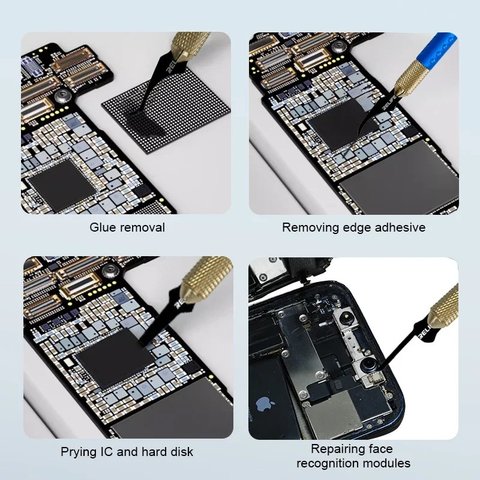 Glue removal

Removing edge adhesive

Prying IC and hard disk

Repairing face recognition modules